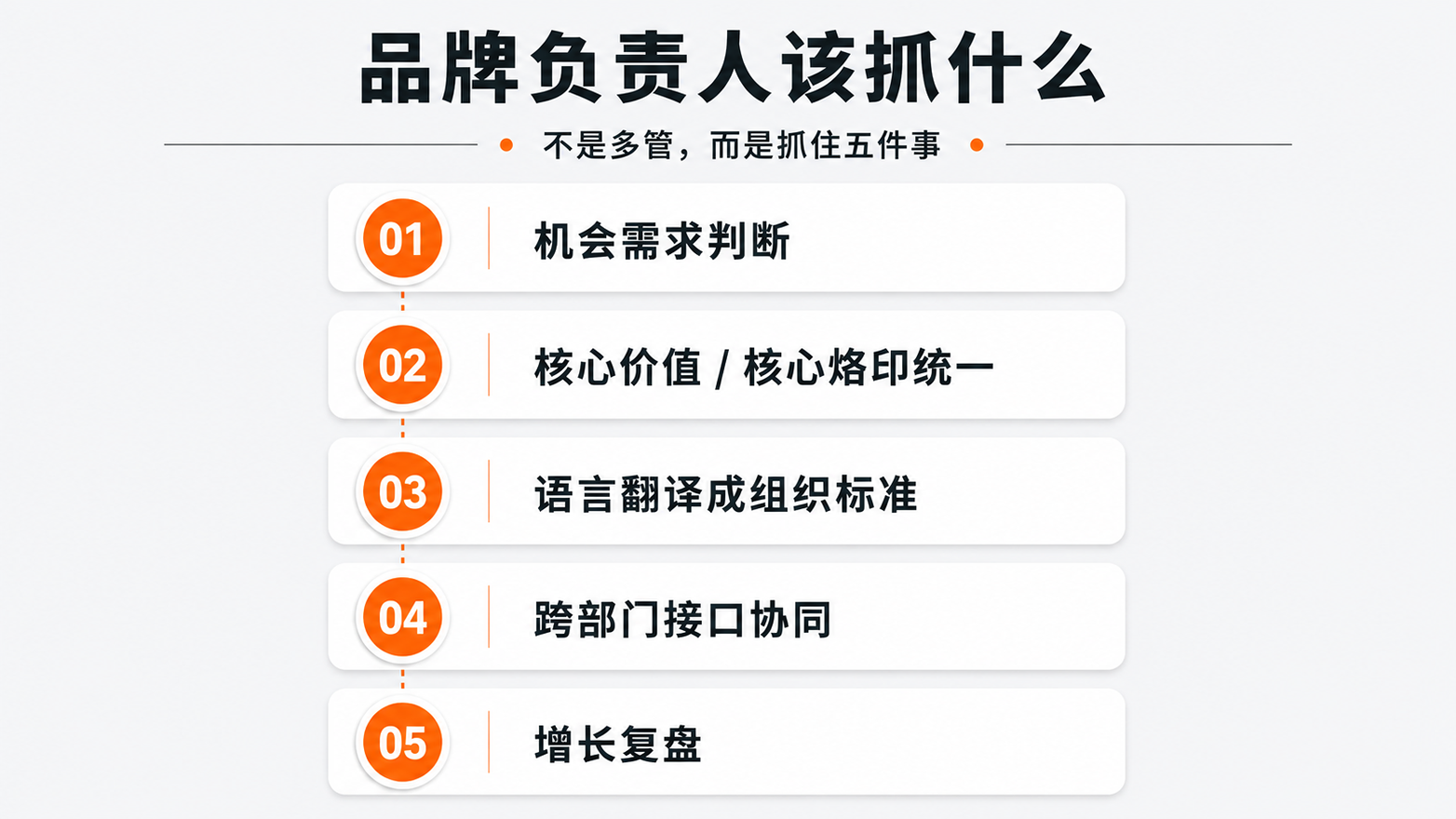 品牌负责人该抓什么

不是多管，而是抓住五件事

01 机会需求判断

02 核心价值 / 核心烙印统一

03 语言翻译成组织标准

04 跨部门接口协同

05 增长复盘